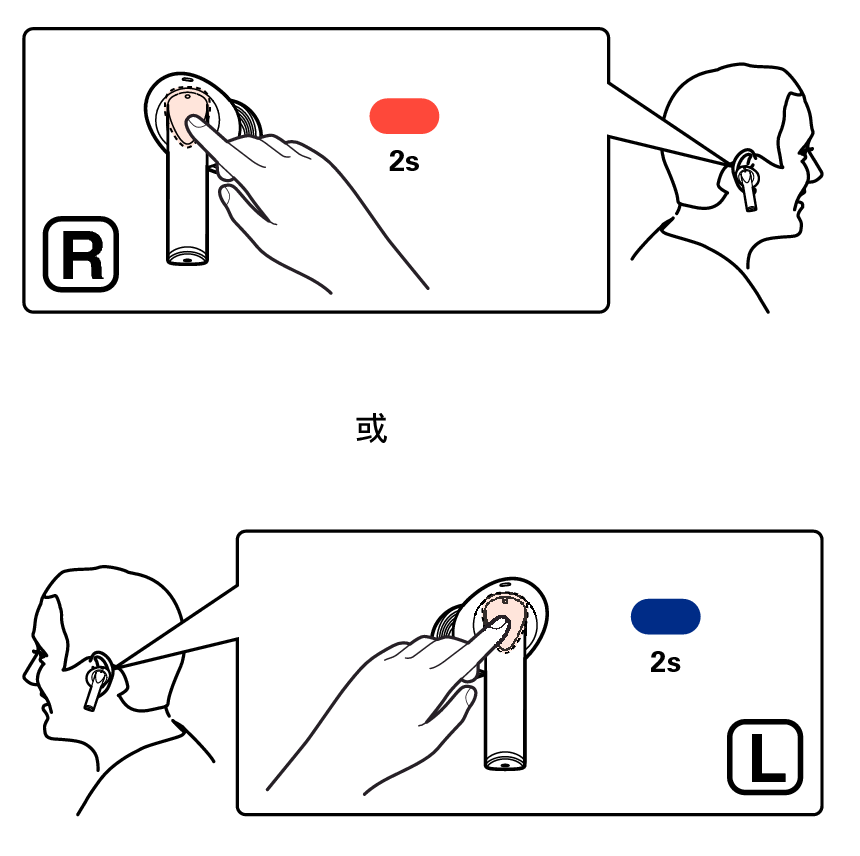 2s

R

或

2s

L